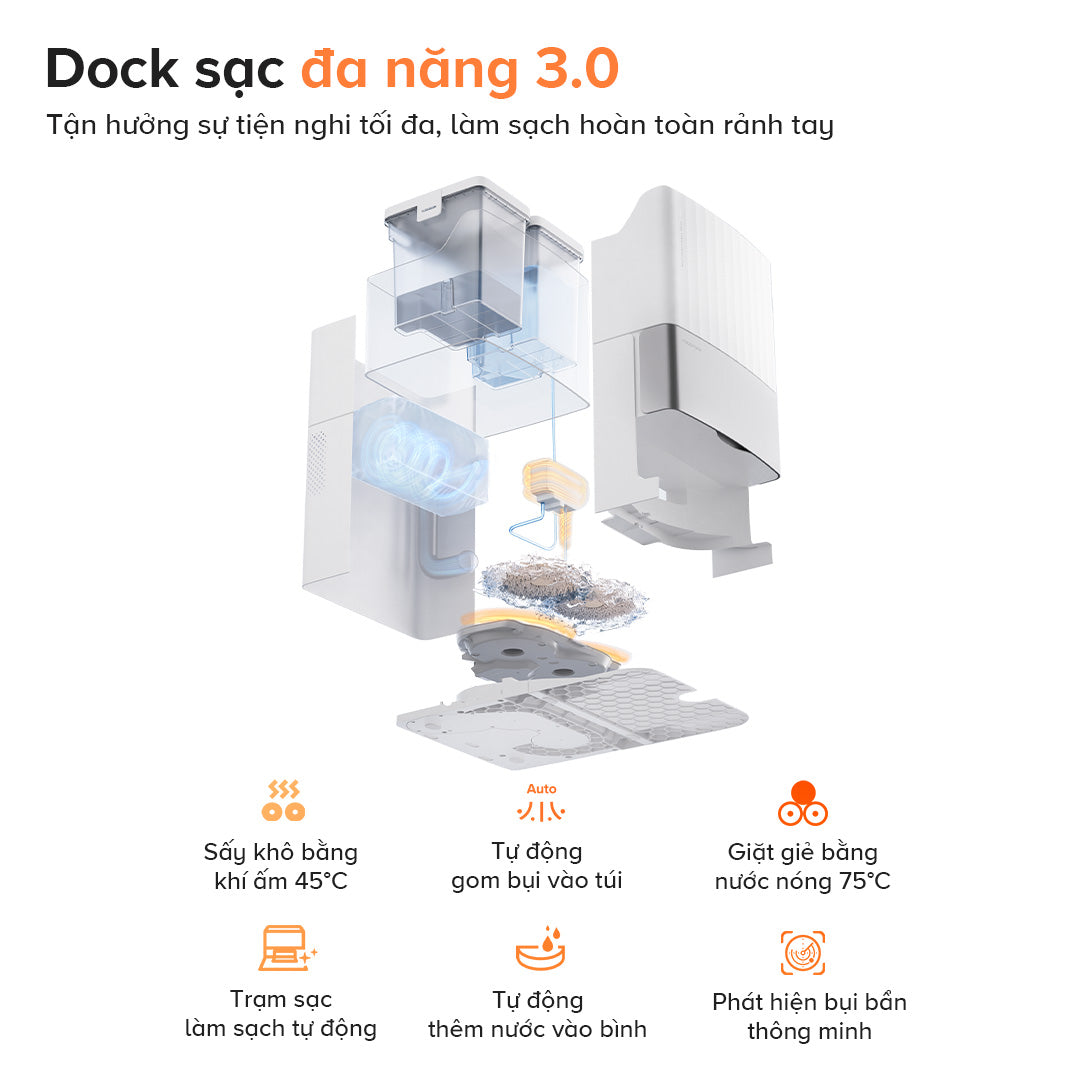 Dock sạc đa năng 3.0

Tận hưởng sự tiện nghi tối đa, làm sạch hoàn toàn rảnh tay

Sấy khô bằng khí ấm 45°C

Auto

Tự động gom bụi vào túi

Giặt giẻ bằng nước nóng 75°C

Trạm sạc làm sạch tự động

Tự động thêm nước vào bình

Phát hiện bụi bẩn thông minh